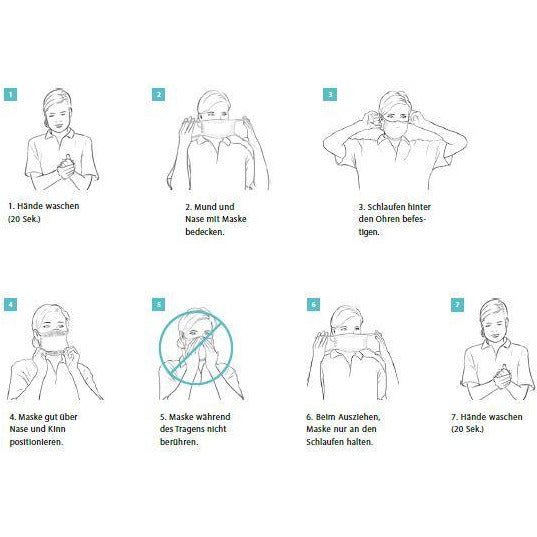 1

1. Hände waschen (20 Sek.)

2

2. Mund und Nase mit Maske bedecken.

3

3. Schlaufen hinter den Ohren befestigen.

4

4. Maske gut über Nase und Kinn positionieren.

5

5. Maske während des Tragens nicht berühren.

6

6. Beim Ausziehen, Maske nur an den Schlaufen halten.

7

7. Hände waschen (20 Sek.)