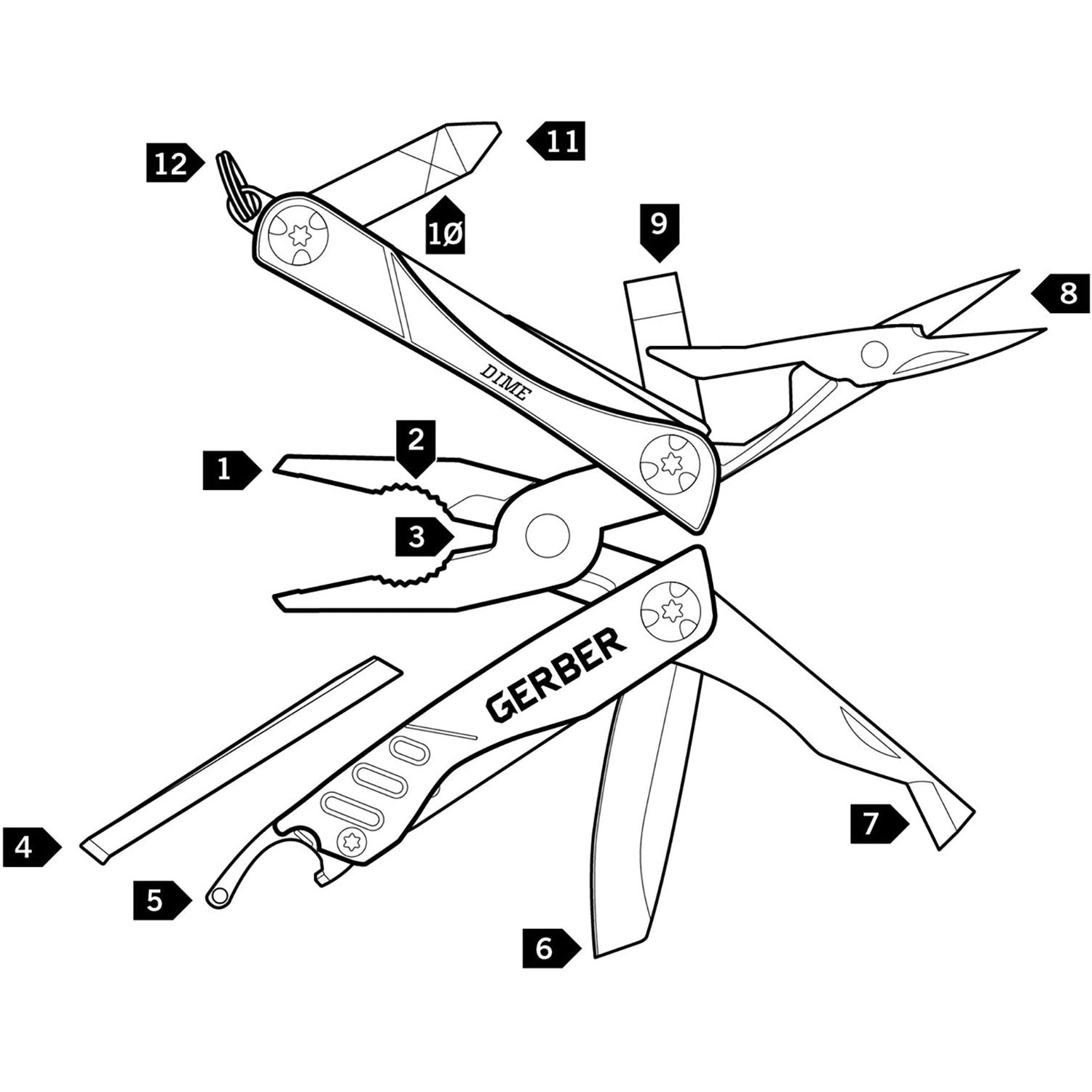 12

11

1Ø

9

8

DIME

1

2

3

GERBER

4

5

6

7